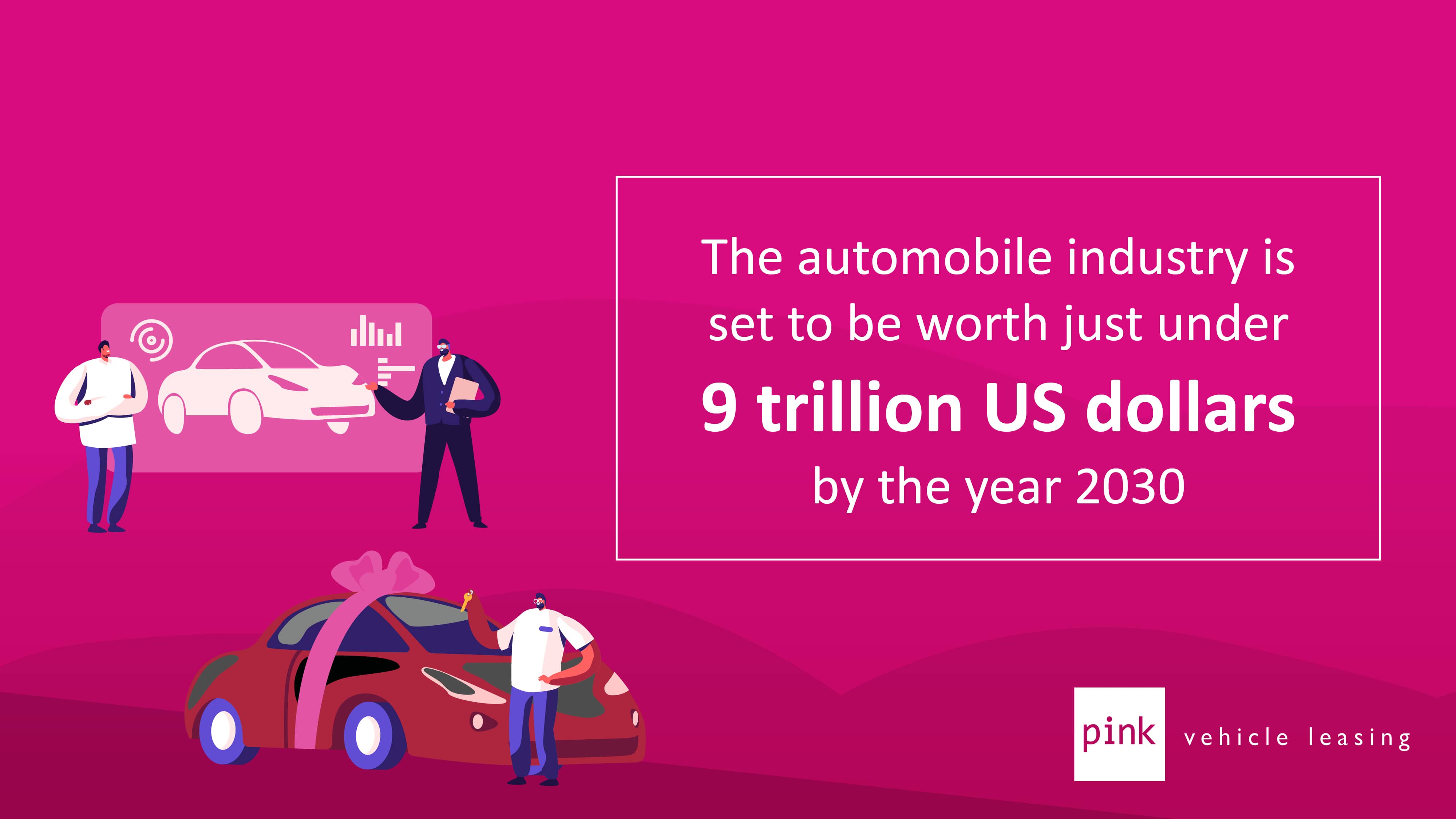 The automobile industry is set to be worth just under

9 trillion US dollars

by the year 2030

pink vehicle leasing