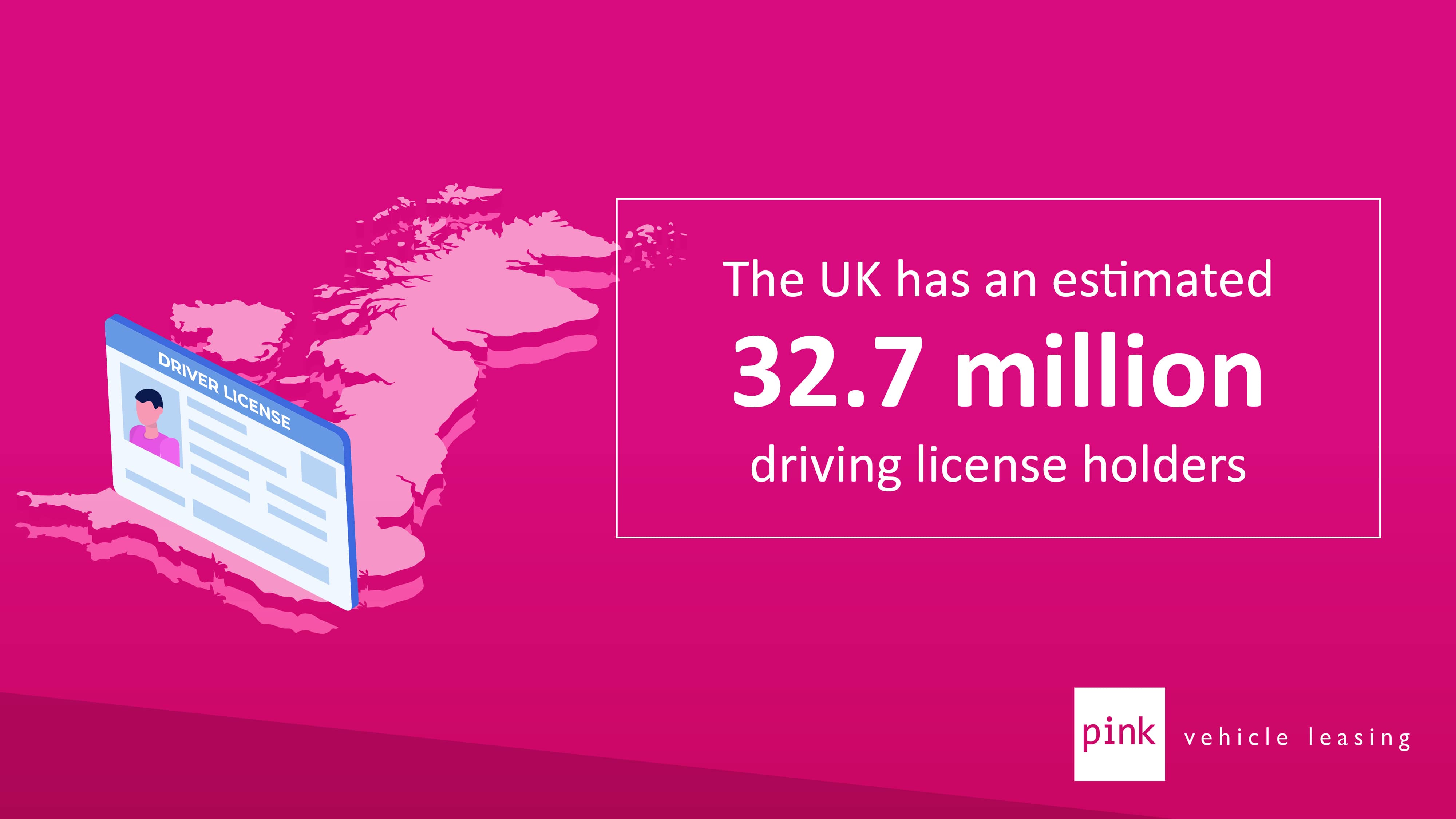 DRIVER LICENSE

The UK has an estimated
32.7 million
driving license holders

pink vehicle leasing