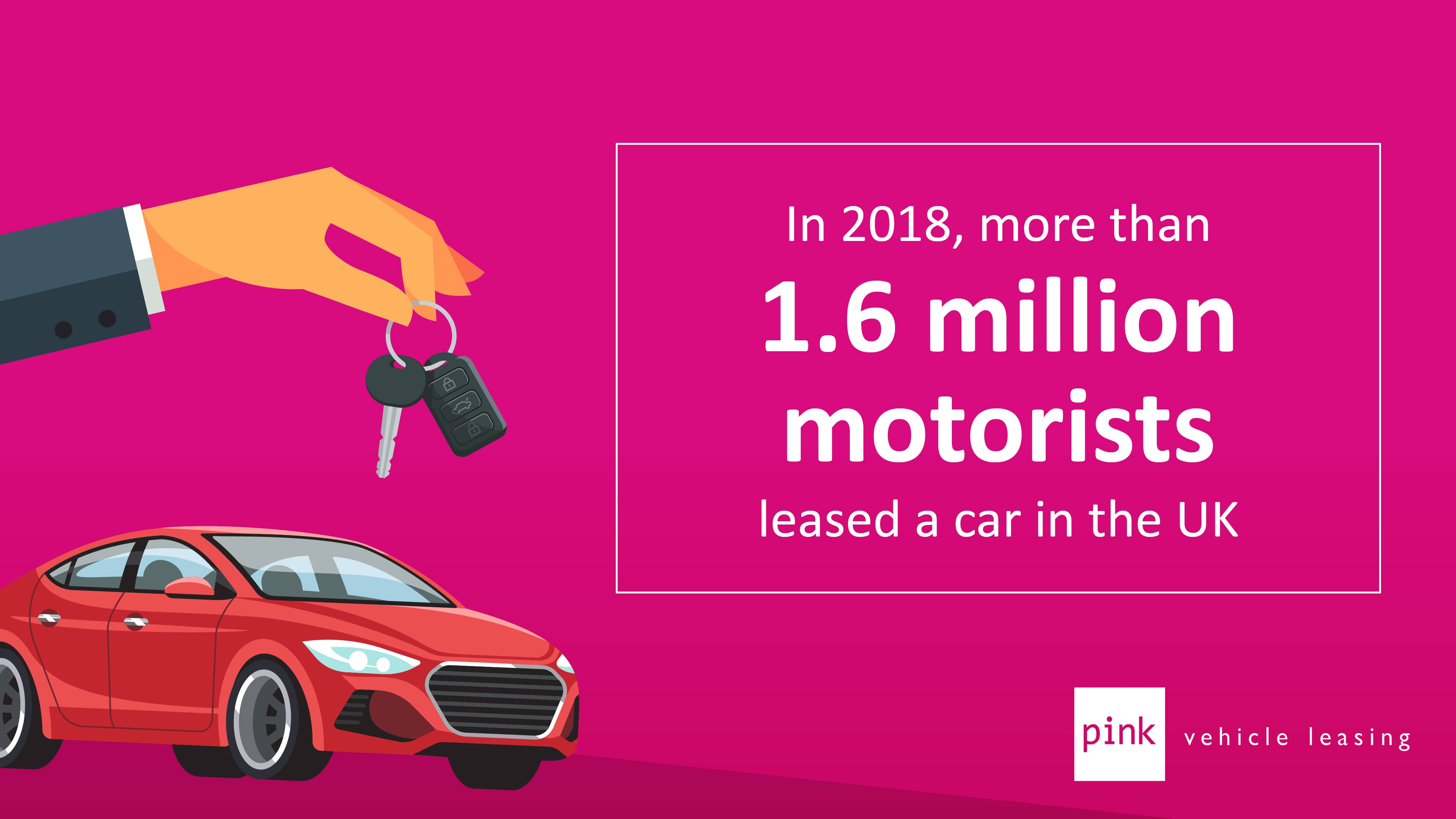 In 2018, more than
1.6 million motorists
leased a car in the UK

pink vehicle leasing