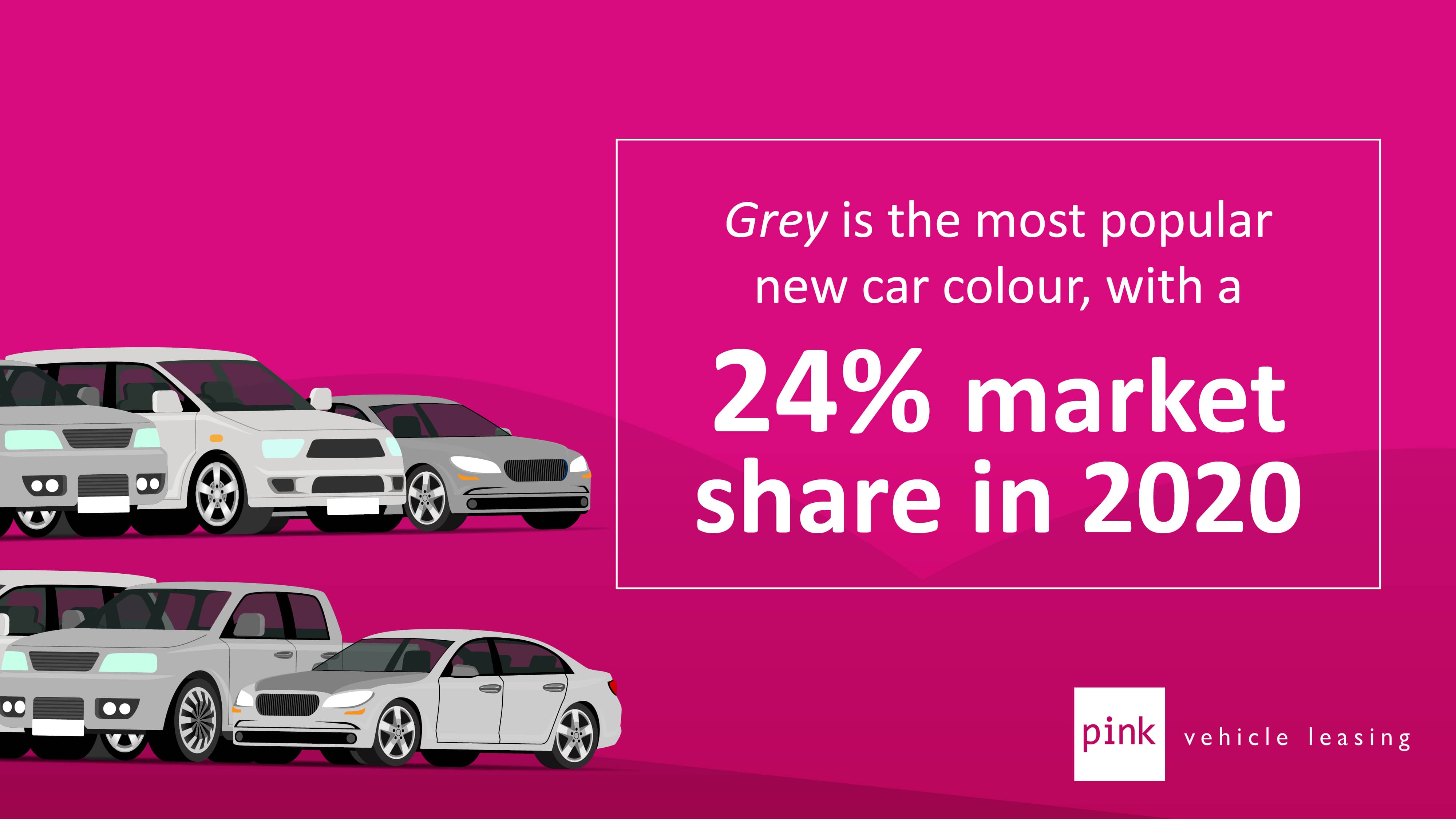 Grey is the most popular new car colour, with a

24% market share in 2020

pink vehicle leasing